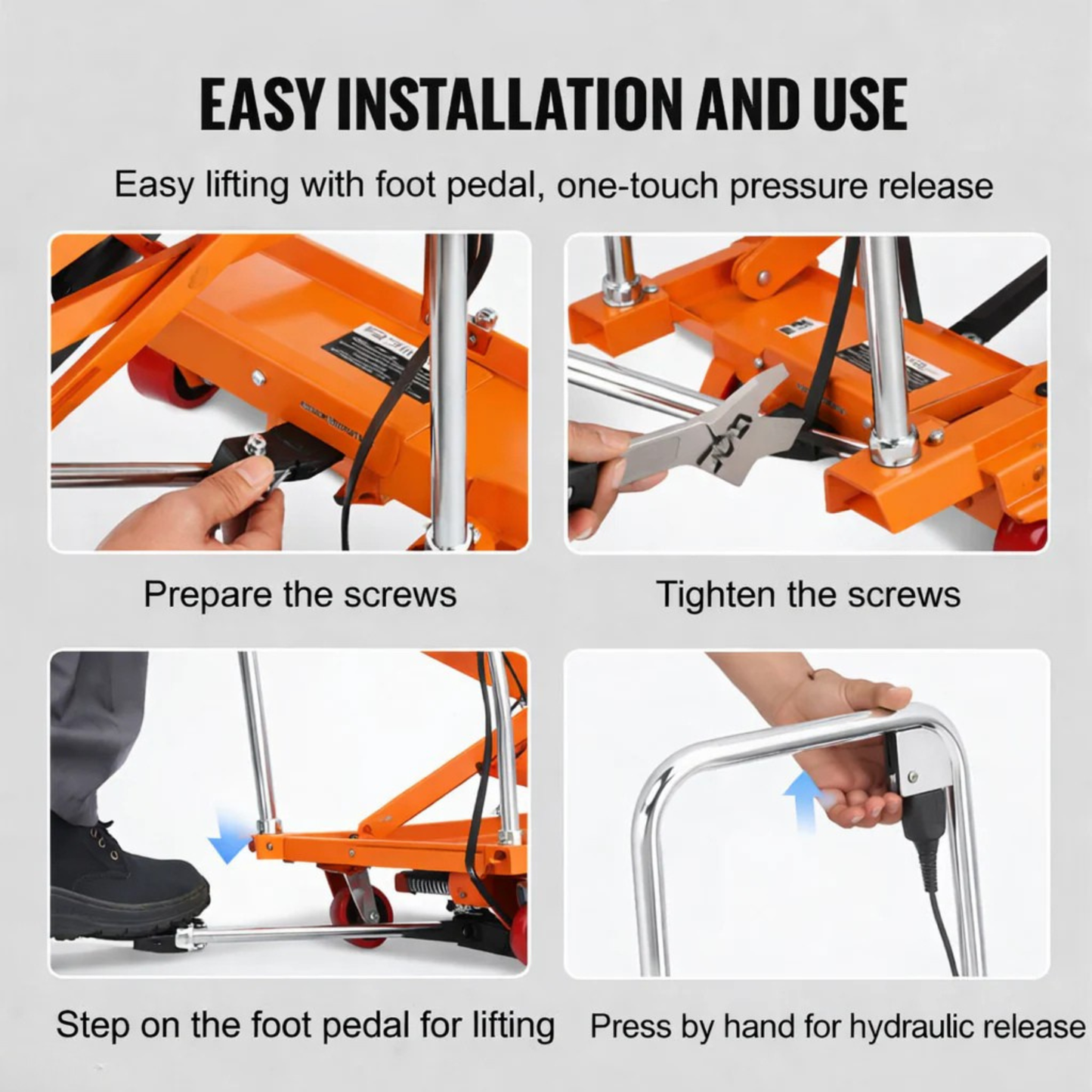 EASY INSTALLATION AND USE

Easy lifting with foot pedal, one-touch pressure release

Prepare the screws

Tighten the screws

Step on the foot pedal for lifting

Press by hand for hydraulic release